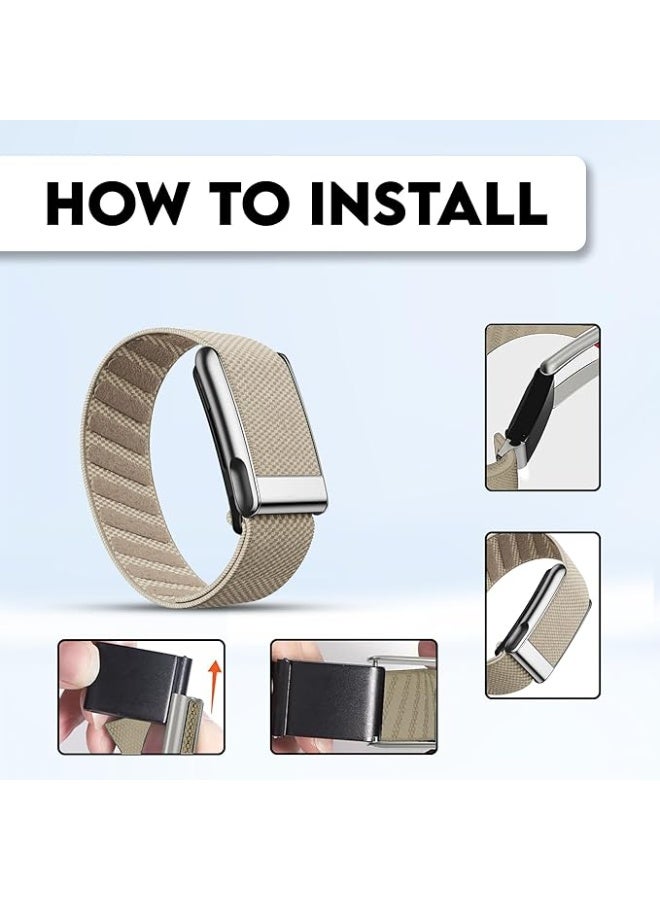 HOW TO INSTALL